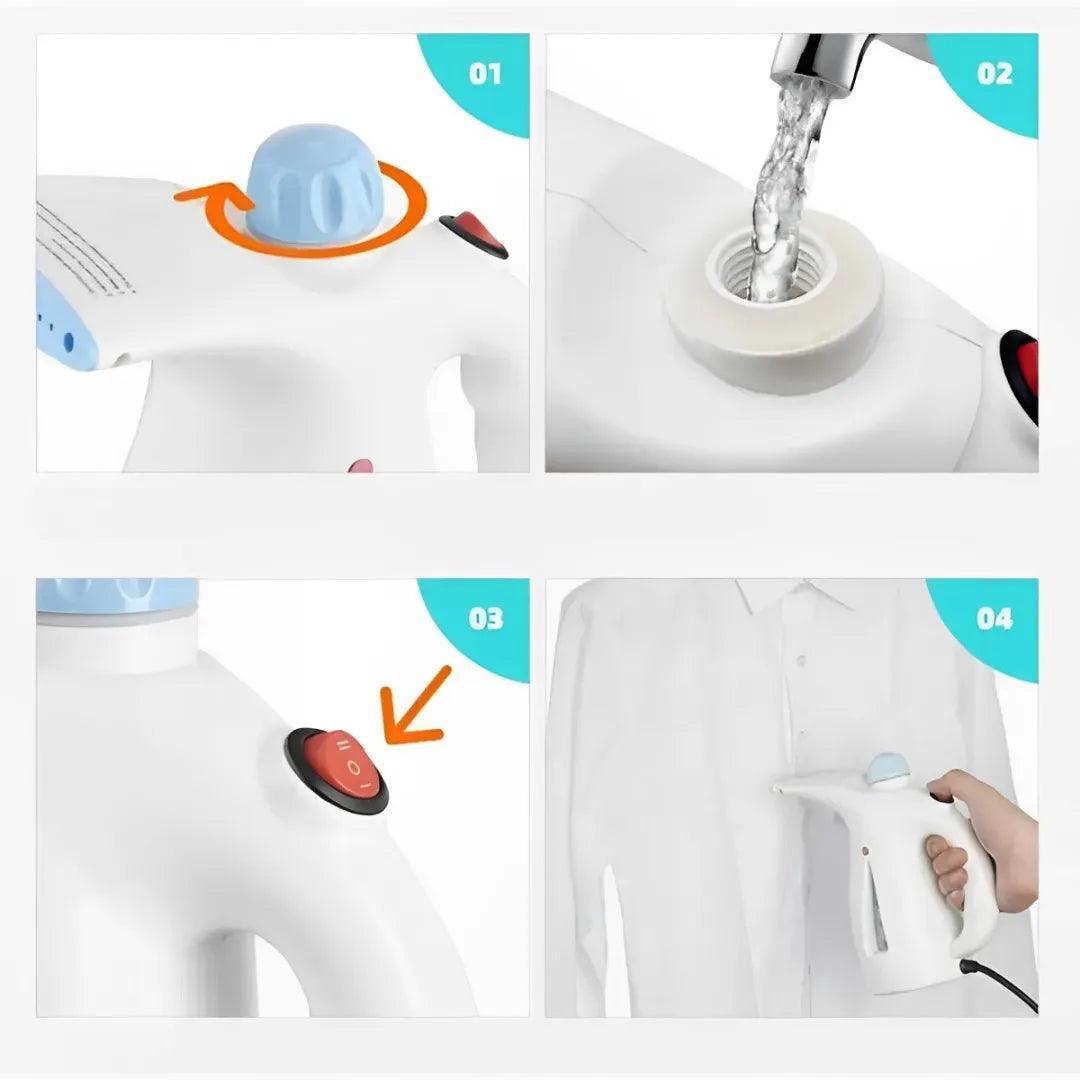 01

02

03

04